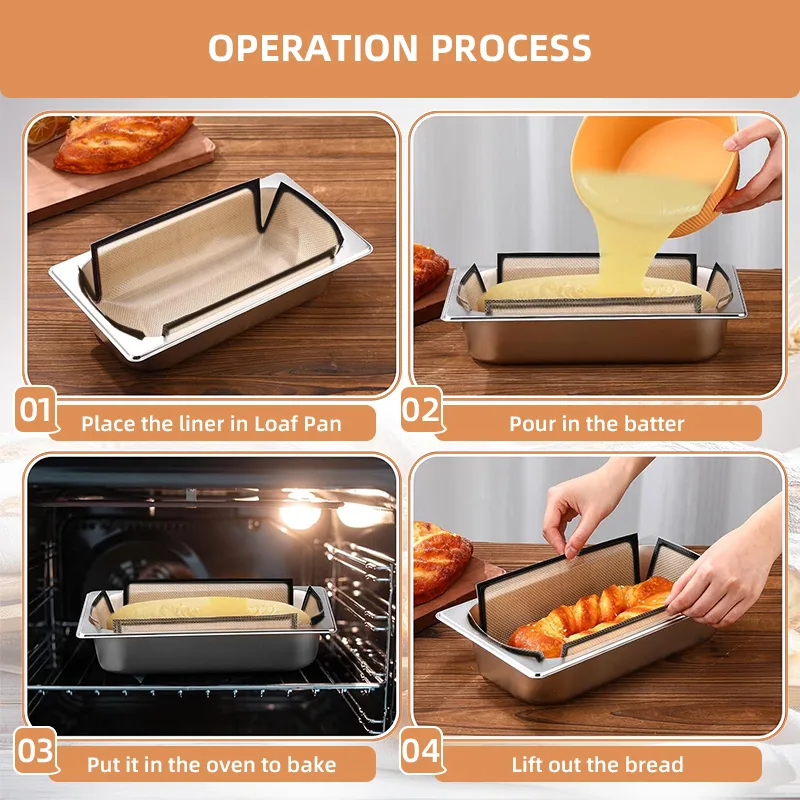 OPERATION PROCESS

01 Place the liner in Loaf Pan

02 Pour in the batter

03 Put it in the oven to bake

04 Lift out the bread